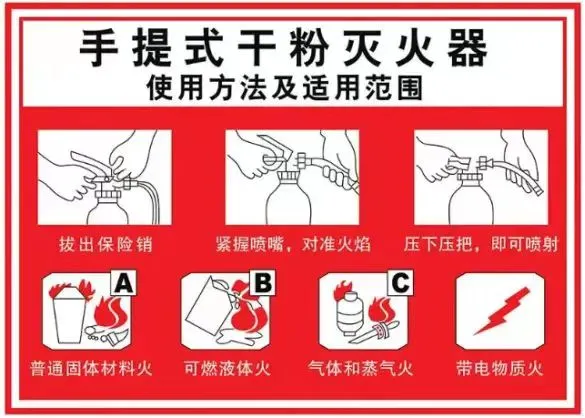 手提式干粉灭火器
使用方法及适用范围

拔出保险销

紧握喷嘴，对准火焰

压下压把，即可喷射

A
普通固体材料火

B
可燃液体火

C
气体和蒸气火

带电物质火